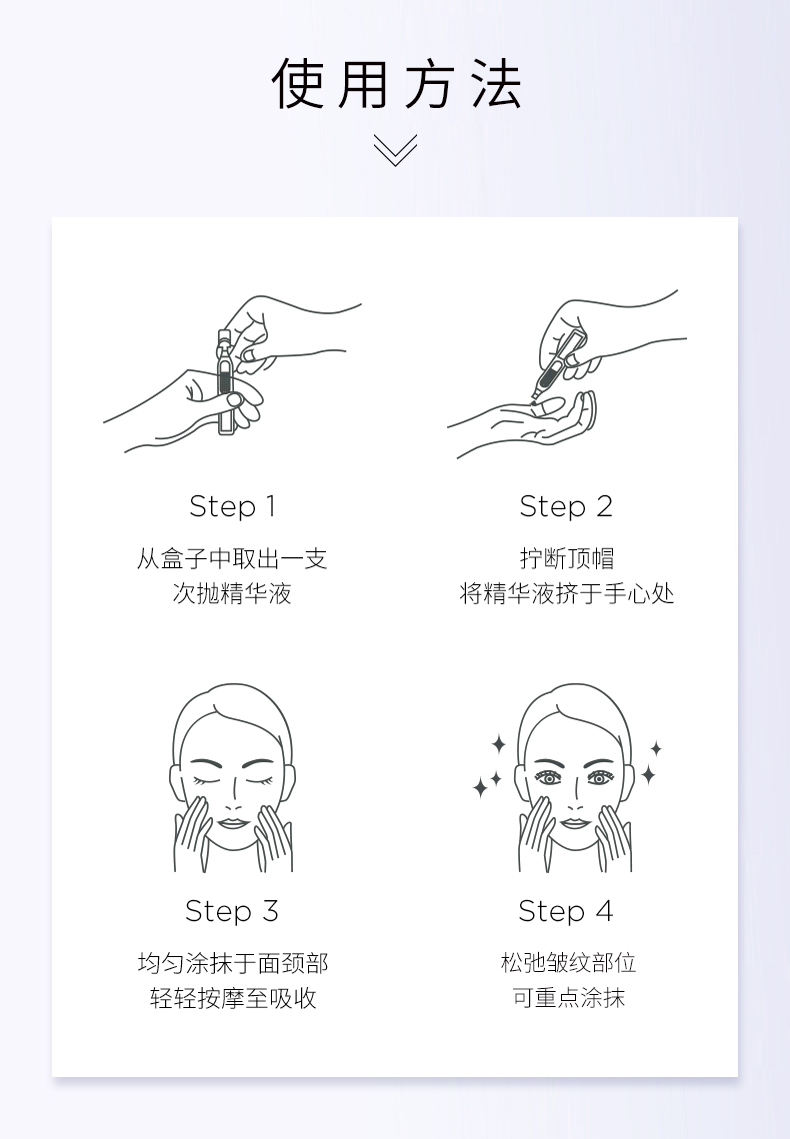 使用方法

Step 1

从盒子中取出一支
次抛精华液

Step 2

拧断顶帽
将精华液挤于手心处

Step 3

均匀涂抹于面颈部
轻轻按摩至吸收

Step 4

松弛皱纹部位
可重点涂抹