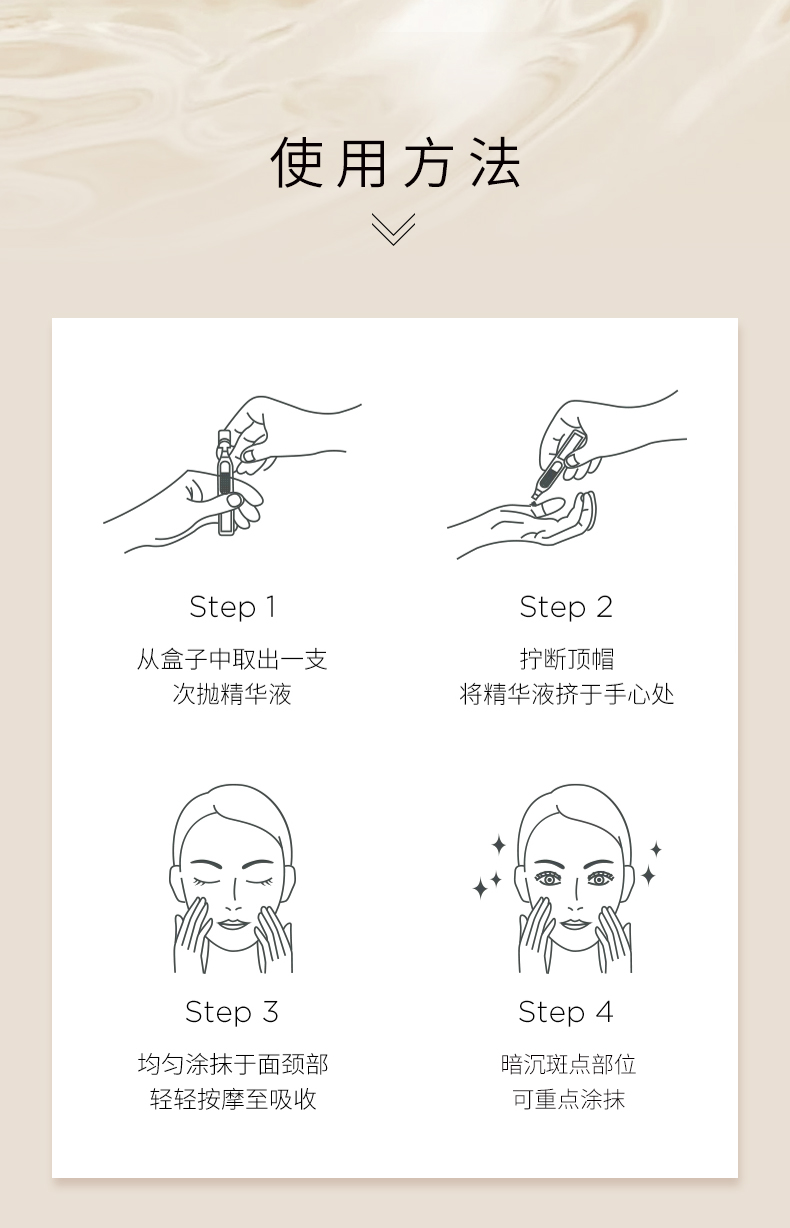 使用方法

Step 1
从盒子中取出一支
次抛精华液

Step 2
拧断顶帽
将精华液挤于手心处

Step 3
均匀涂抹于面颈部
轻轻按摩至吸收

Step 4
暗沉斑点部位
可重点涂抹