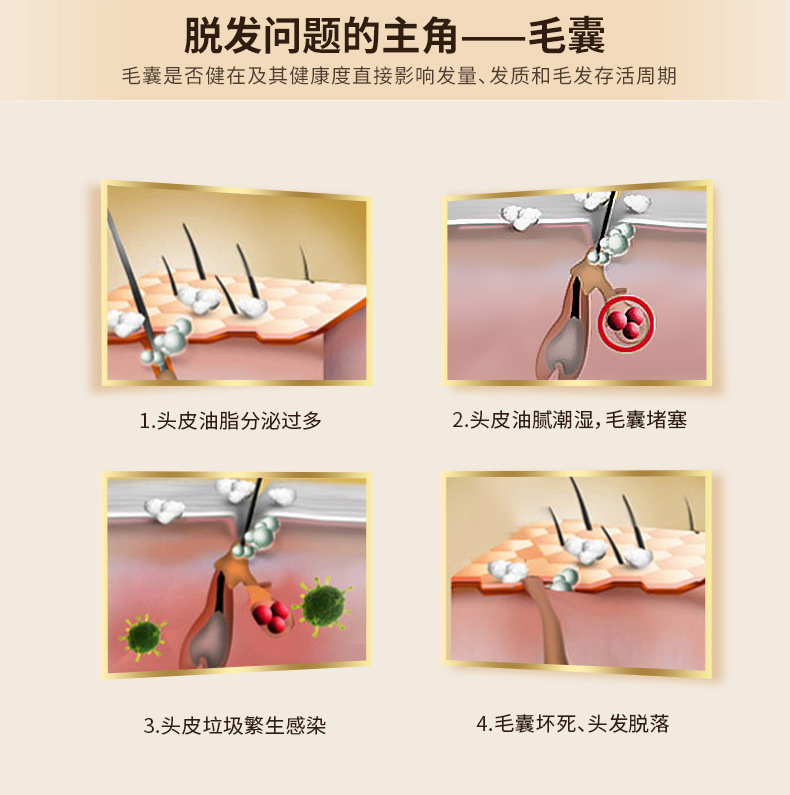 脱发问题的主角——毛囊

毛囊是否健在及其健康度直接影响发量、发质和毛发存活周期

1.头皮油脂分泌过多

2.头皮油腻潮湿，毛囊堵塞

3.头皮垃圾繁生感染

4.毛囊坏死、头发脱落