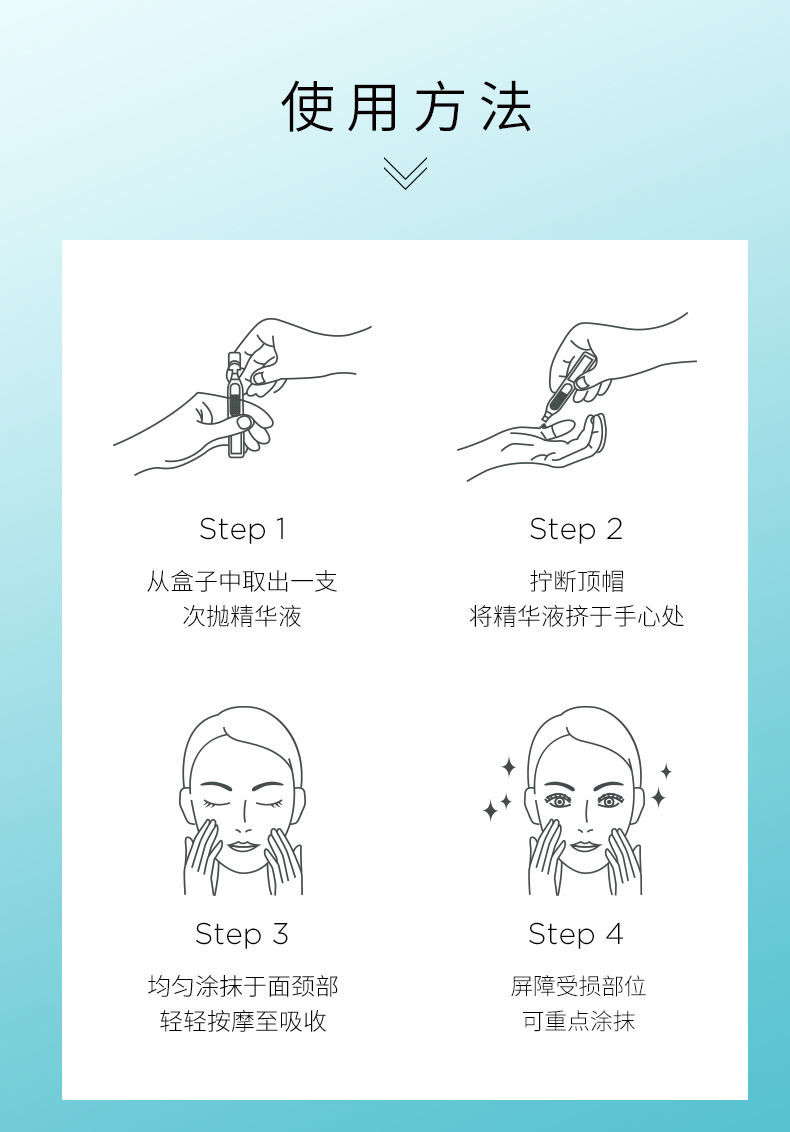 使用方法

Step 1
从盒子中取出一支
次抛精华液

Step 2
拧断顶帽
将精华液挤于手心处

Step 3
均匀涂抹于面颈部
轻轻按摩至吸收

Step 4
屏障受损部位
可重点涂抹