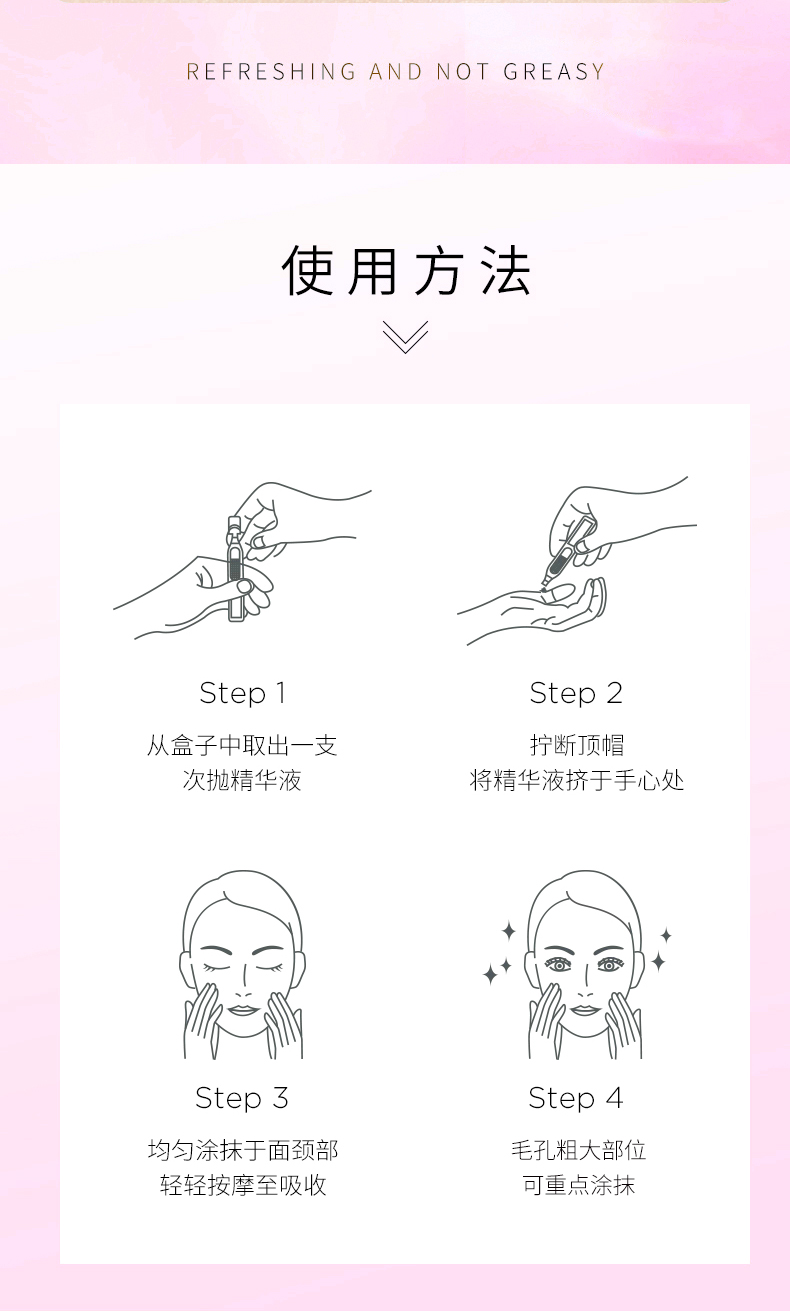 REFRESHING AND NOT GREASY

使用方法

Step 1

从盒子中取出一支
次抛精华液

Step 2

拧断顶帽
将精华液挤于手心处

Step 3

均匀涂抹于面颈部
轻轻按摩至吸收

Step 4

毛孔粗大部位
可重点涂抹