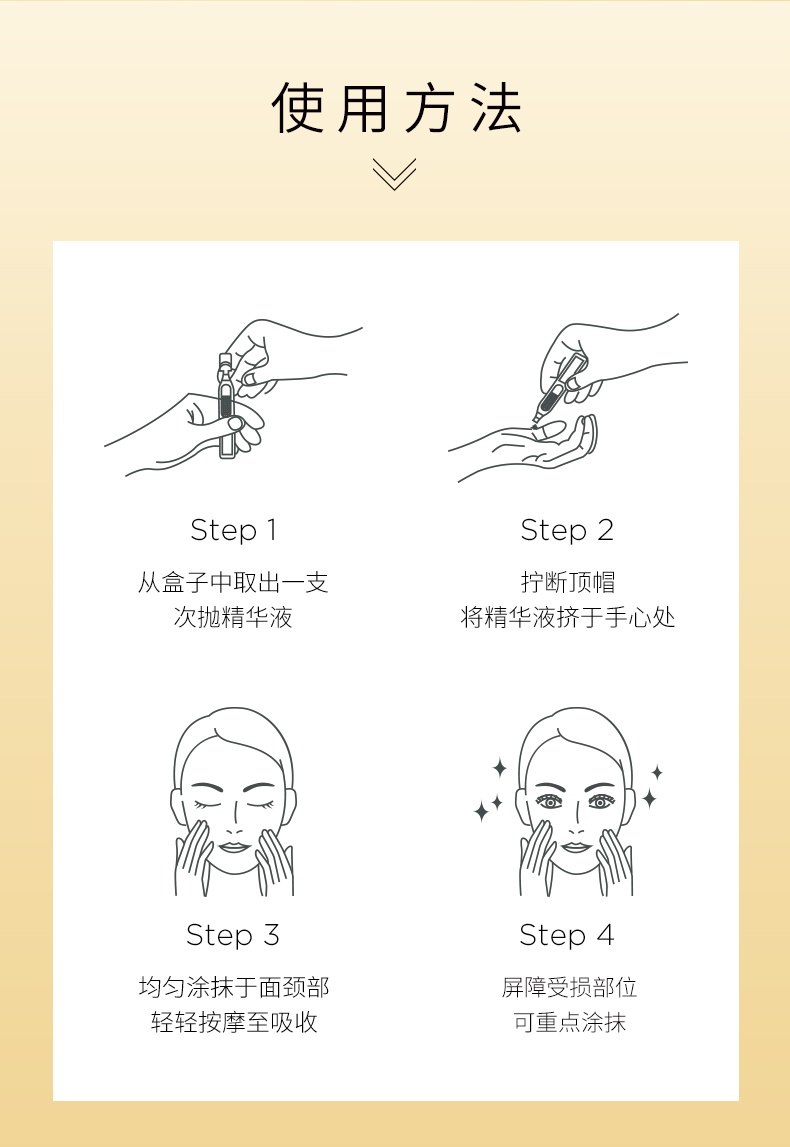 使用方法

Step 1

从盒子中取出一支
次抛精华液

Step 2

拧断顶帽
将精华液挤于手心处

Step 3

均匀涂抹于面颈部
轻轻按摩至吸收

Step 4

屏障受损部位
可重点涂抹