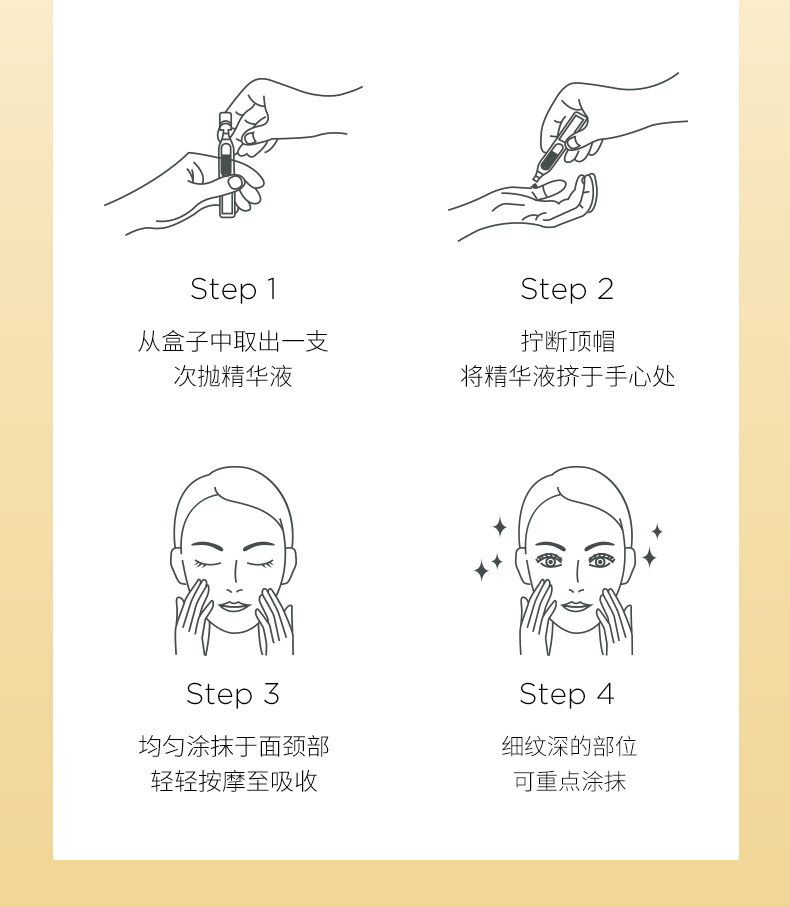 Step 1
从盒子中取出一支
次抛精华液

Step 2
拧断顶帽
将精华液挤于手心处

Step 3
均匀涂抹于面颈部
轻轻按摩至吸收

Step 4
细纹深的部位
可重点涂抹