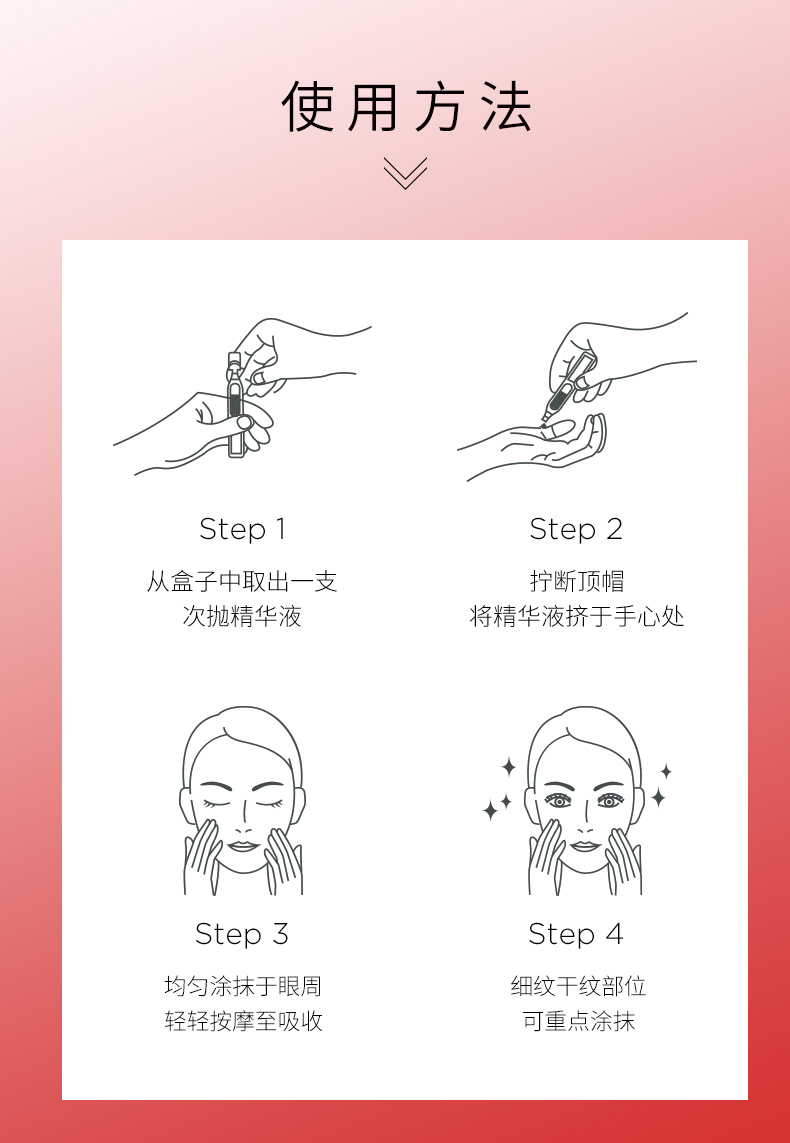 使用方法

Step 1

从盒子中取出一支
次抛精华液

Step 2

拧断顶帽
将精华液挤于手心处

Step 3

均匀涂抹于眼周
轻轻按摩至吸收

Step 4

细纹干纹部位
可重点涂抹