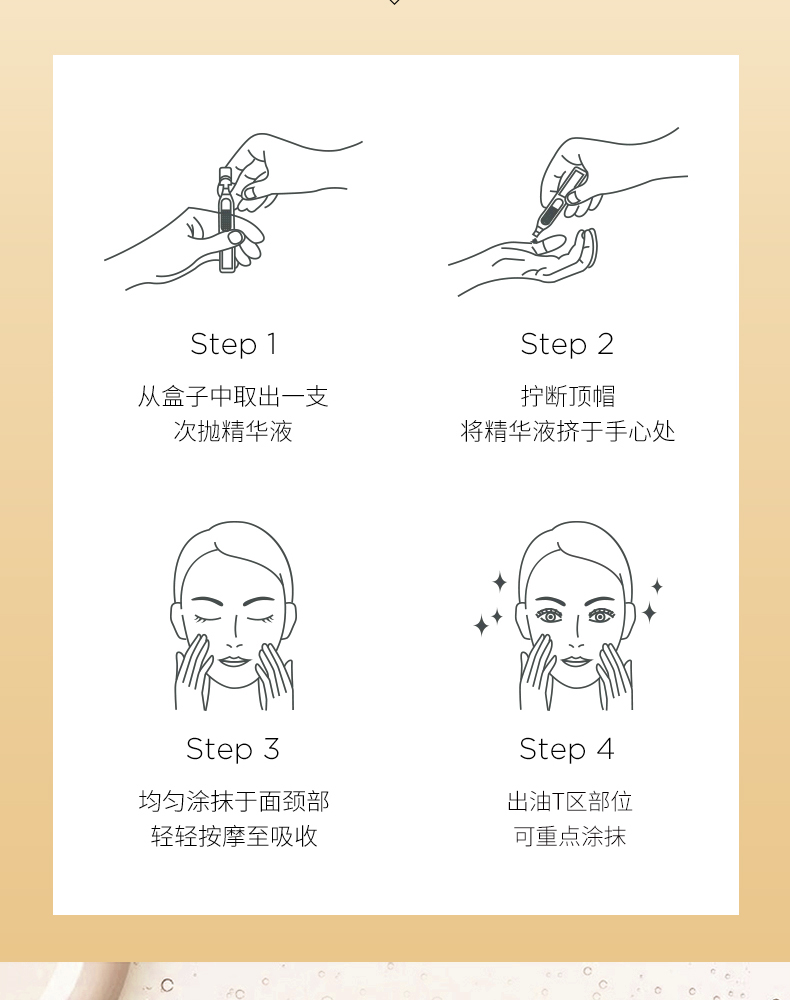 Step 1
从盒子中取出一支
次抛精华液

Step 2
拧断顶帽
将精华液挤于手心处

Step 3
均匀涂抹于面颈部
轻轻按摩至吸收

Step 4
出油T区部位
可重点涂抹