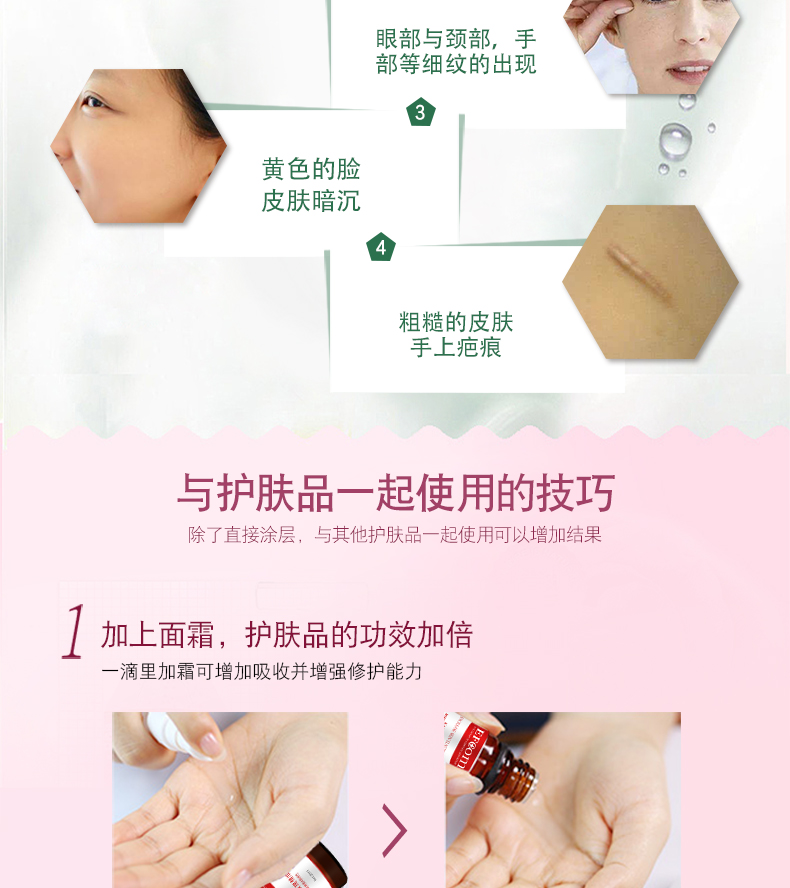 眼部与颈部，手部等细纹的出现

3

黄色的脸
皮肤暗沉

4

粗糙的皮肤
手上疤痕

与护肤品一起使用的技巧
除了直接涂层，与其他护肤品一起使用可以增加结果

1 加上面霜，护肤品的功效加倍
一滴里加霜可增加吸收并增强修护能力

EFERO