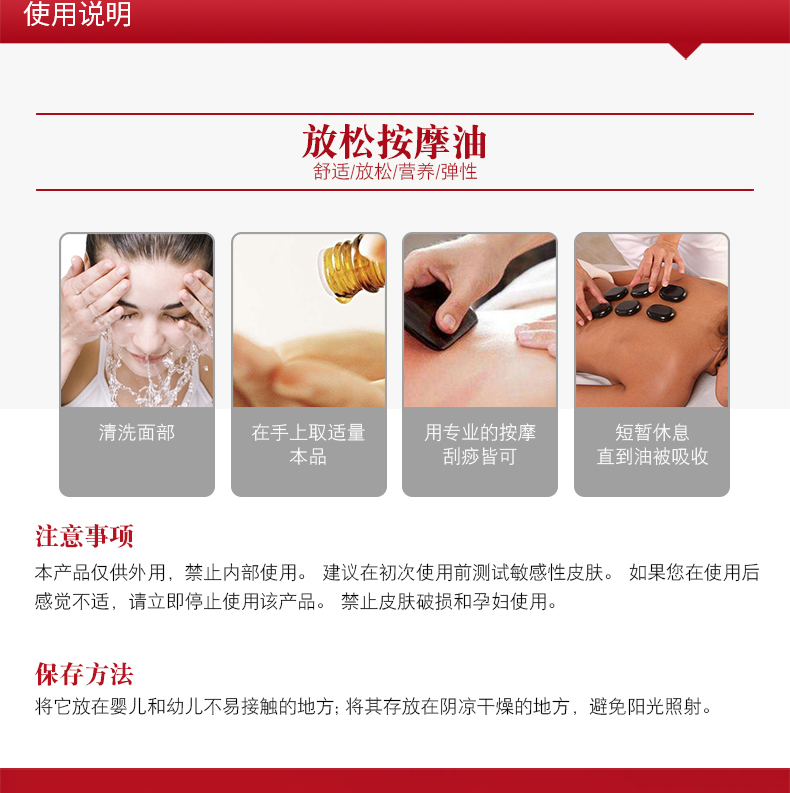 使用说明

放松按摩油
舒适/放松/营养/弹性

清洗面部

在手上取适量本品

用专业的按摩刮痧皆可

短暂休息直到油被吸收

注意事项
本产品仅供外用，禁止内部使用。 建议在初次使用前测试敏感性皮肤。 如果您在使用后感觉不适，请立即停止使用该产品。 禁止皮肤破损和孕妇使用。

保存方法
将它放在婴儿和幼儿不易接触的地方; 将其存放在阴凉干燥的地方，避免阳光照射。