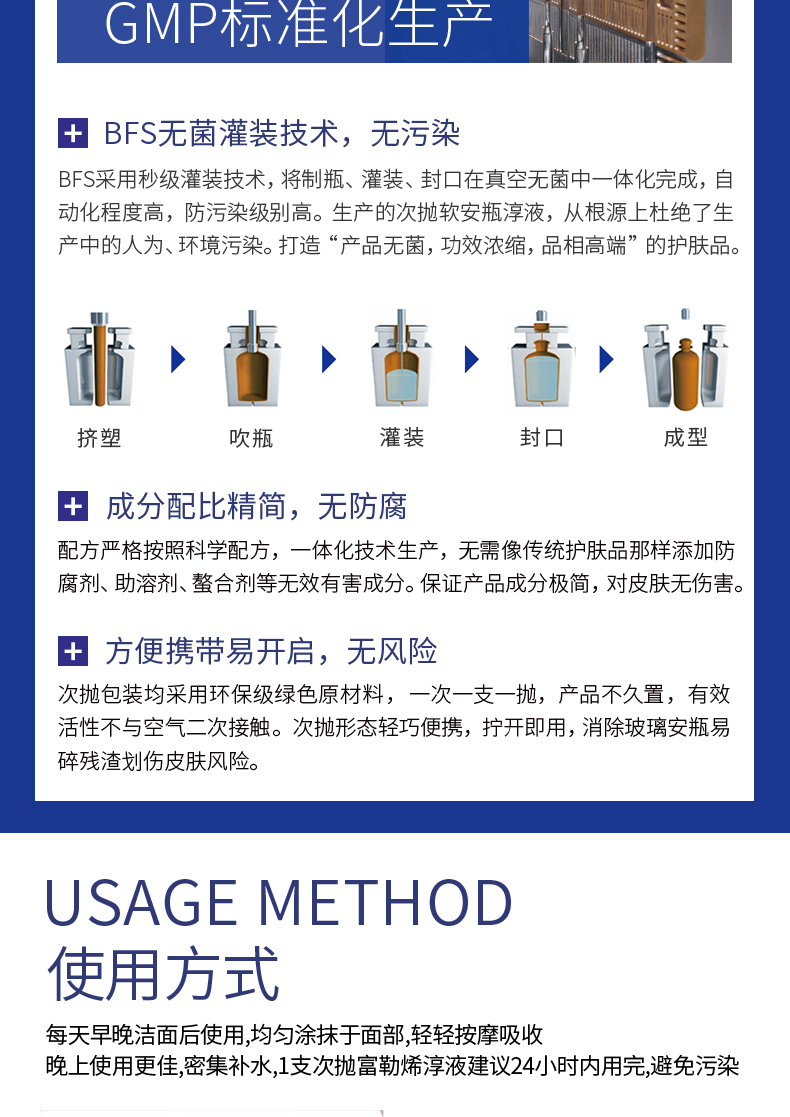 GMP标准化生产

+ BFS无菌灌装技术，无污染

BFS采用秒级灌装技术，将制瓶、灌装、封口在真空无菌中一体化完成，自动化程度高，防污染级别高。生产的次抛软安瓶淳液，从根源上杜绝了生产中的人为、环境污染。打造“产品无菌，功效浓缩，品相高端”的护肤品。

挤塑 吹瓶 灌装 封口 成型

+ 成分配比精简，无防腐

配方严格按照科学配方，一体化技术生产，无需像传统护肤品那样添加防腐剂、助溶剂、螯合剂等无效有害成分。保证产品成分极简，对皮肤无伤害。

+ 方便携带易开启，无风险

次抛包装均采用环保级绿色原材料，一次一支一抛，产品不久置，有效活性不与空气二次接触。次抛形态轻巧便携，拧开即用，消除玻璃安瓶易碎残渣划伤皮肤风险。

USAGE METHOD
使用方式

每天早晚洁面后使用,均匀涂抹于面部,轻轻按摩吸收
晚上使用更佳,密集补水,1支次抛富勒烯淳液建议24小时内用完,避免污染